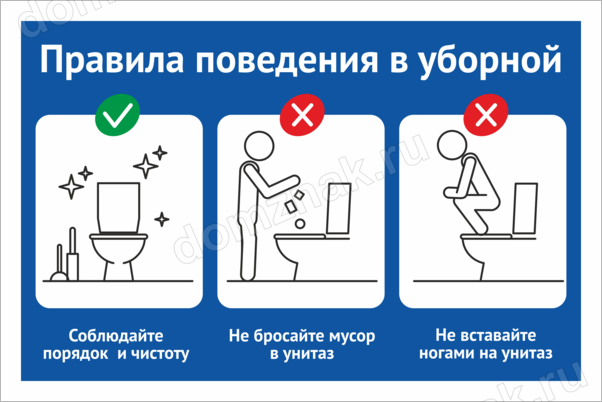 Правила поведения в уборной

Соблюдайте порядок и чистоту

Не бросайте мусор в унитаз

Не вставайте ногами на унитаз

domznak.ru