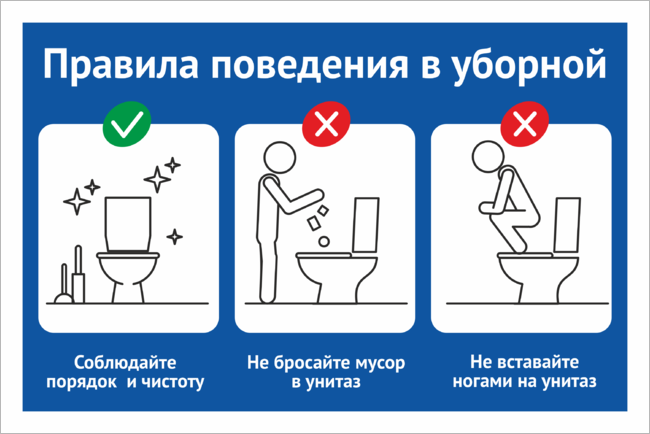 Правила поведения в уборной

Соблюдайте порядок и чистоту

Не бросайте мусор в унитаз

Не вставайте ногами на унитаз